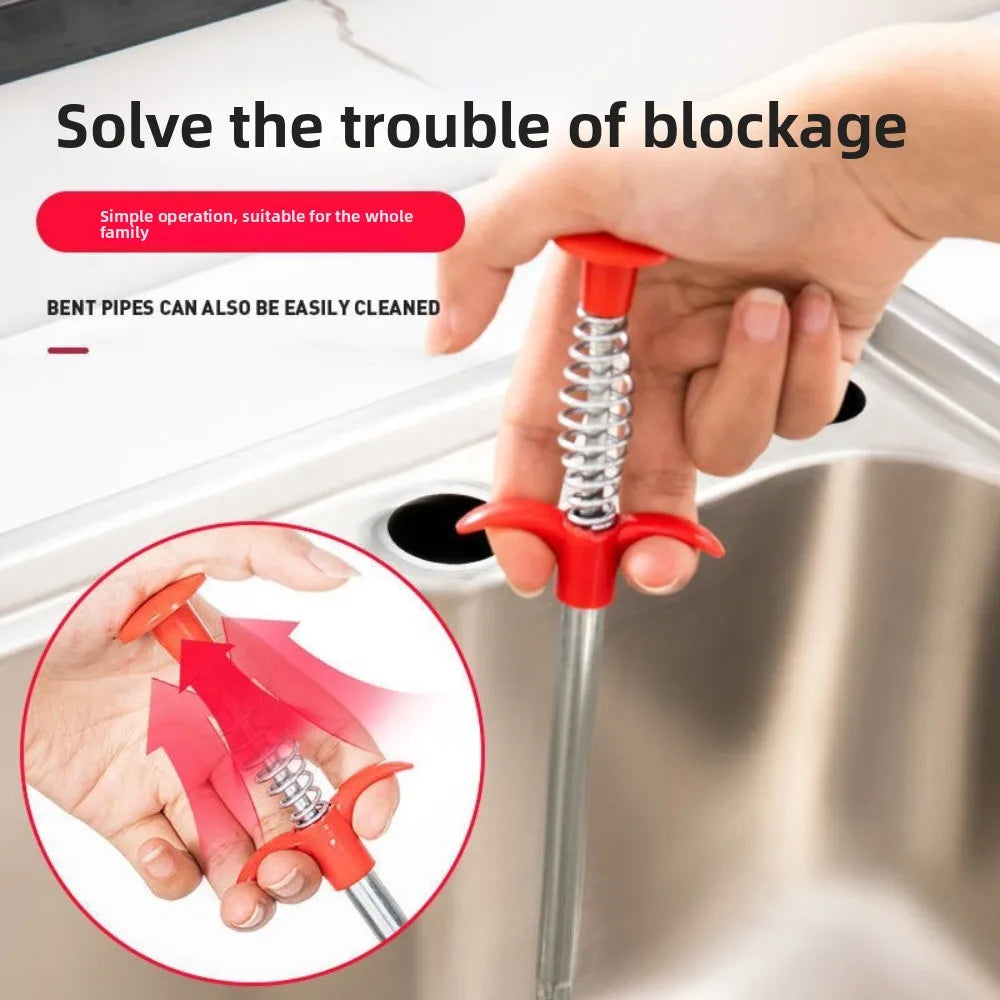 Solve the trouble of blockage

Simple operation, suitable for the whole family

BENT PIPES CAN ALSO BE EASILY CLEANED