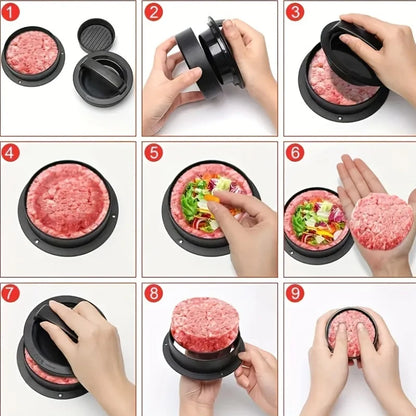 1
2
3
4
5
6
7
8
9