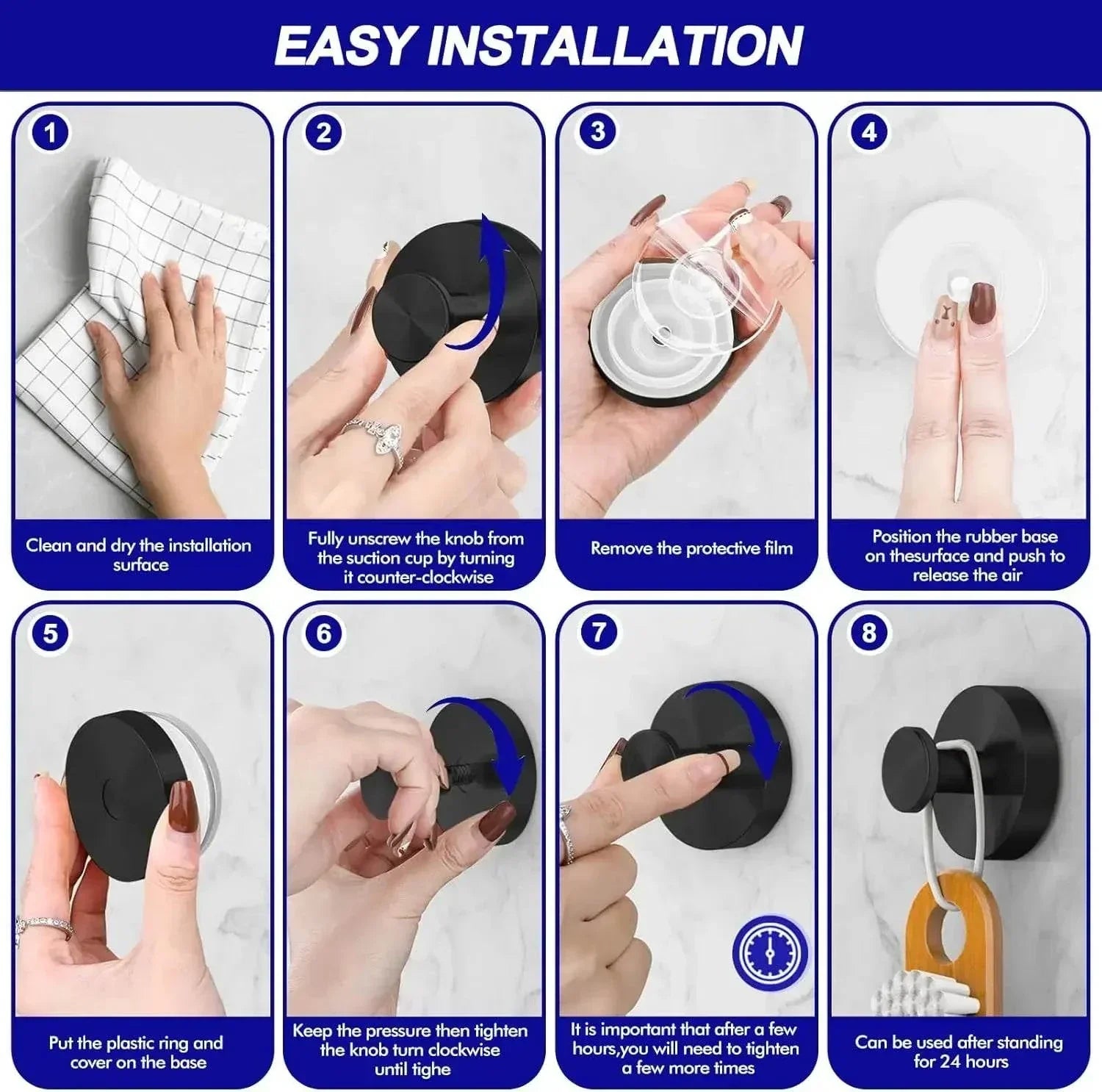 EASY INSTALLATION

1
Clean and dry the installation surface

2
Fully unscrew the knob from the suction cup by turning it counter-clockwise

3
Remove the protective film

4
Position the rubber base on thesurface and push to release the air

5
Put the plastic ring and cover on the base

6
Keep the pressure then tighten the knob turn clockwise until tighe

7
It is important that after a few hours,you will need to tighten a few more times

8
Can be used after standing for 24 hours