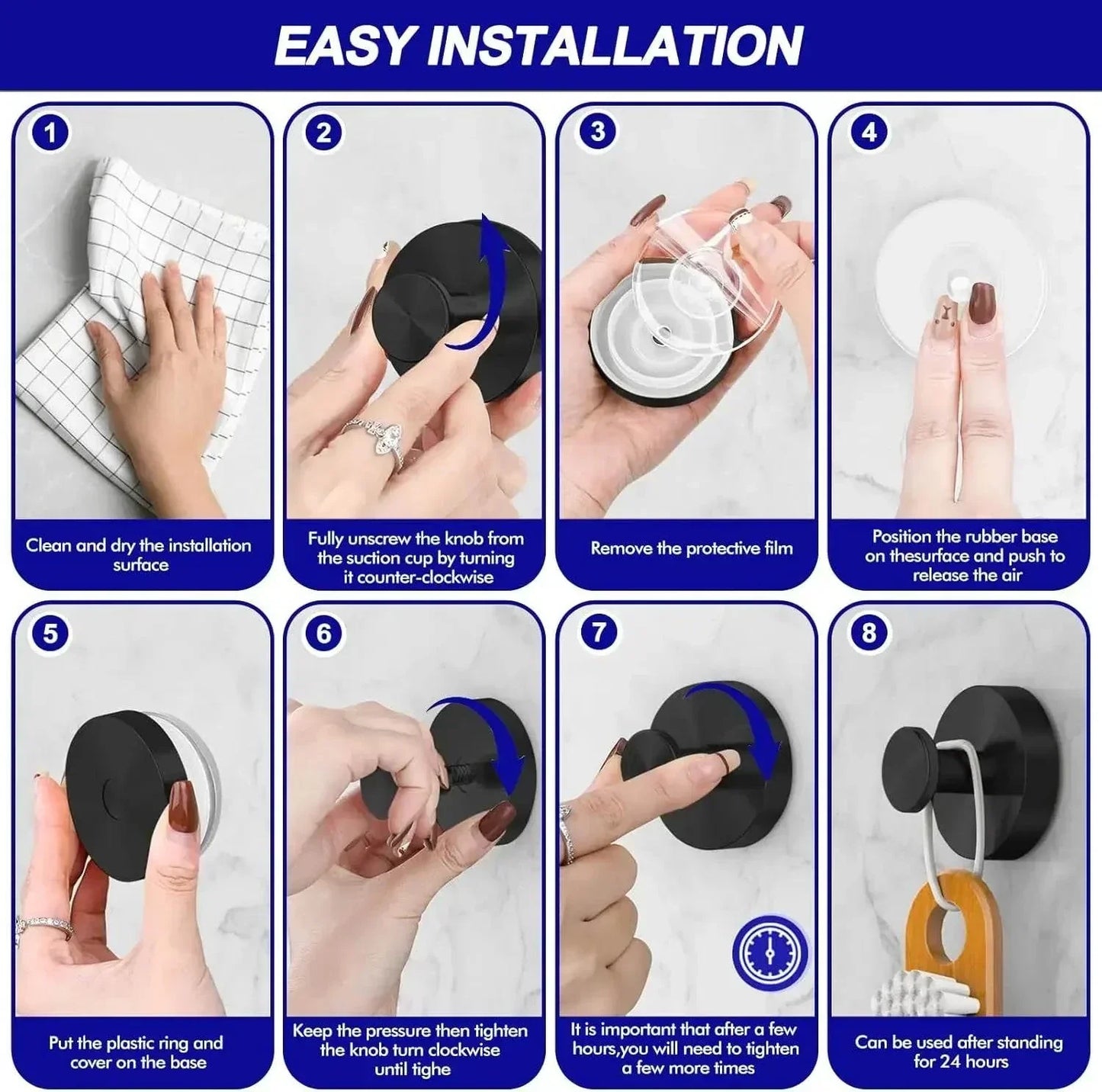 EASY INSTALLATION

1
Clean and dry the installation surface

2
Fully unscrew the knob from the suction cup by turning it counter-clockwise

3
Remove the protective film

4
Position the rubber base on thesurface and push to release the air

5
Put the plastic ring and cover on the base

6
Keep the pressure then tighten the knob turn clockwise until tighe

7
It is important that after a few hours,you will need to tighten a few more times

8
Can be used after standing for 24 hours